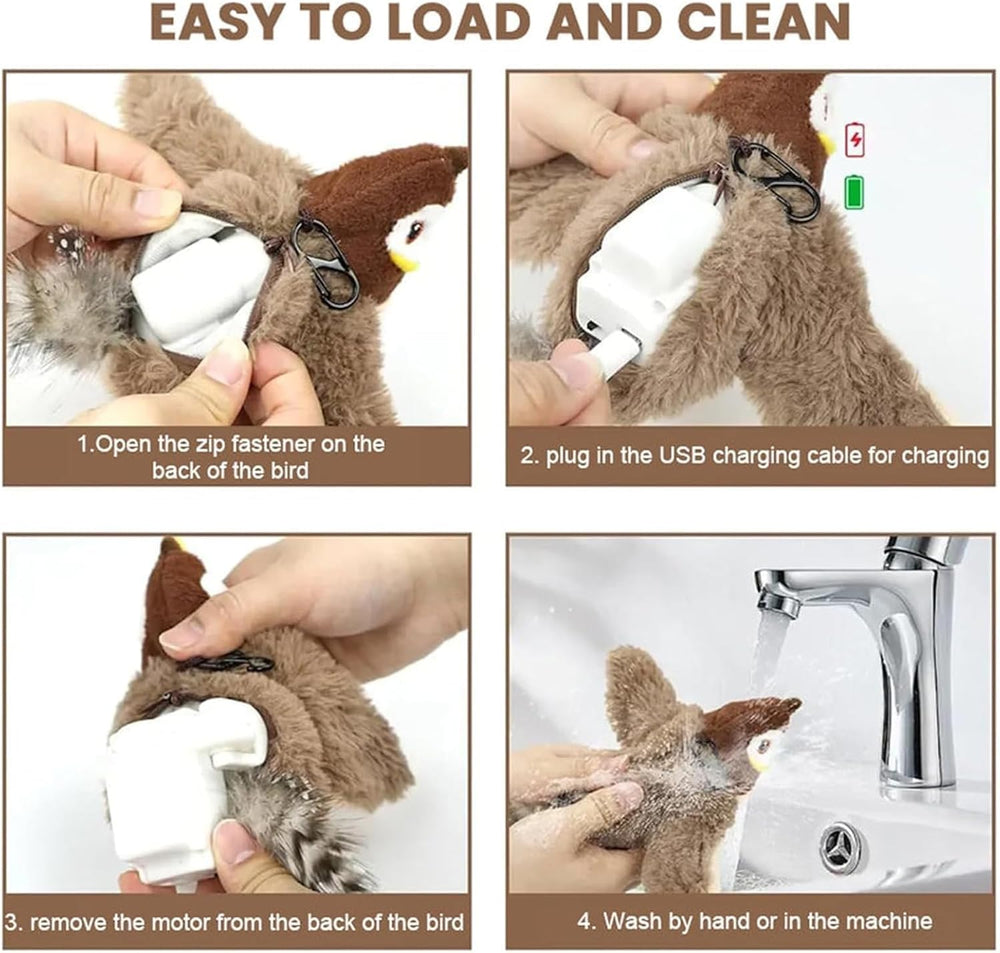 EASY TO LOAD AND CLEAN

1.Open the zip fastener on the back of the bird

2. plug in the USB charging cable for charging

3. remove the motor from the back of the bird

4. Wash by hand or in the machine